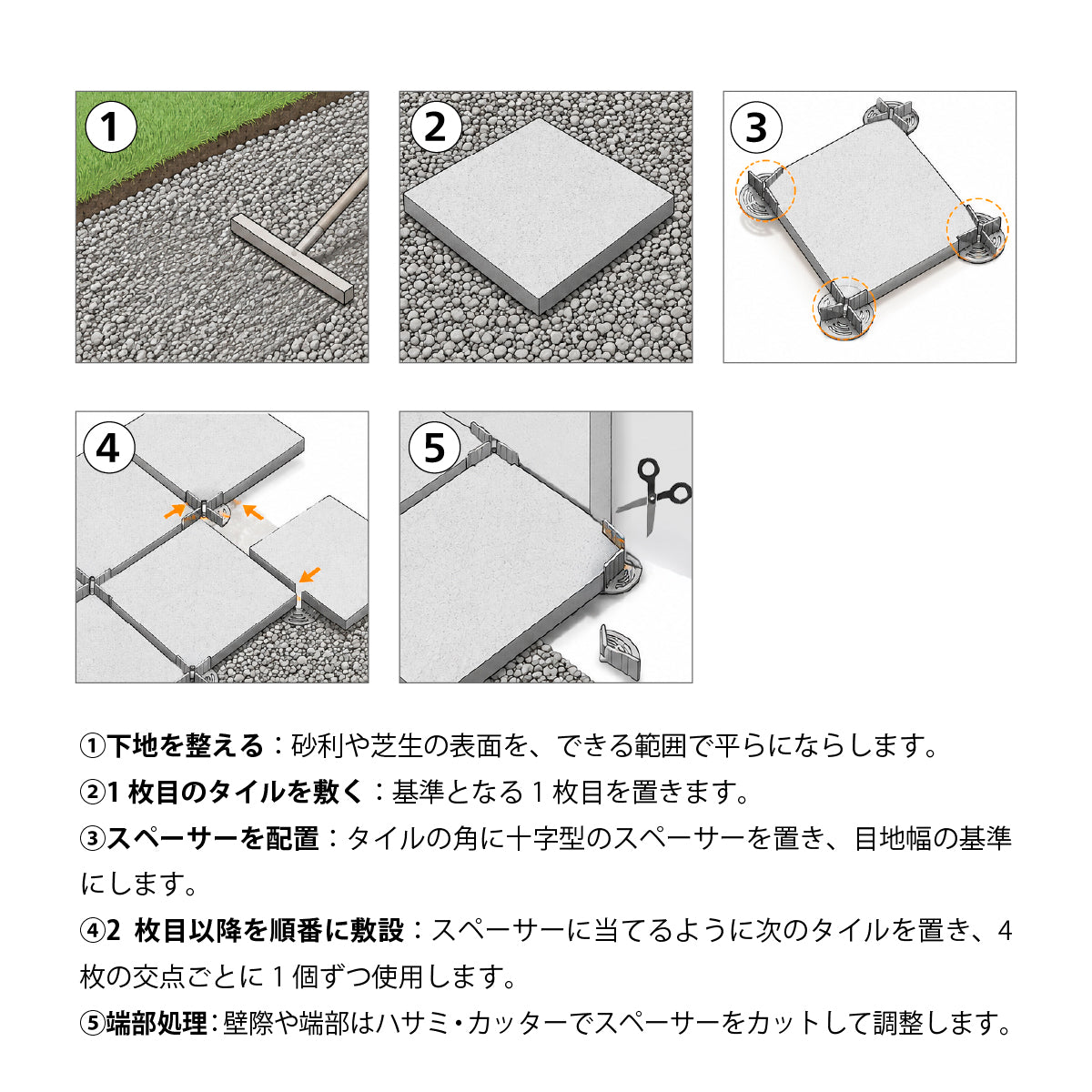 1

2

3

4

5

①下地を整える：砂利や芝生の表面を、できる範囲で平らにならします。

②1 枚目のタイルを敷く：基準となる 1 枚目を置きます。

③スペーサーを配置：タイルの角に十字型のスペーサーを置き、目地幅の基準にします。

④2 枚目以降を順番に敷設：スペーサーに当てるように次のタイルを置き、4 枚の交点ごとに 1 個ずつ使用します。

⑤端部処理：壁際や端部はハサミ・カッターでスペーサーをカットして調整します。