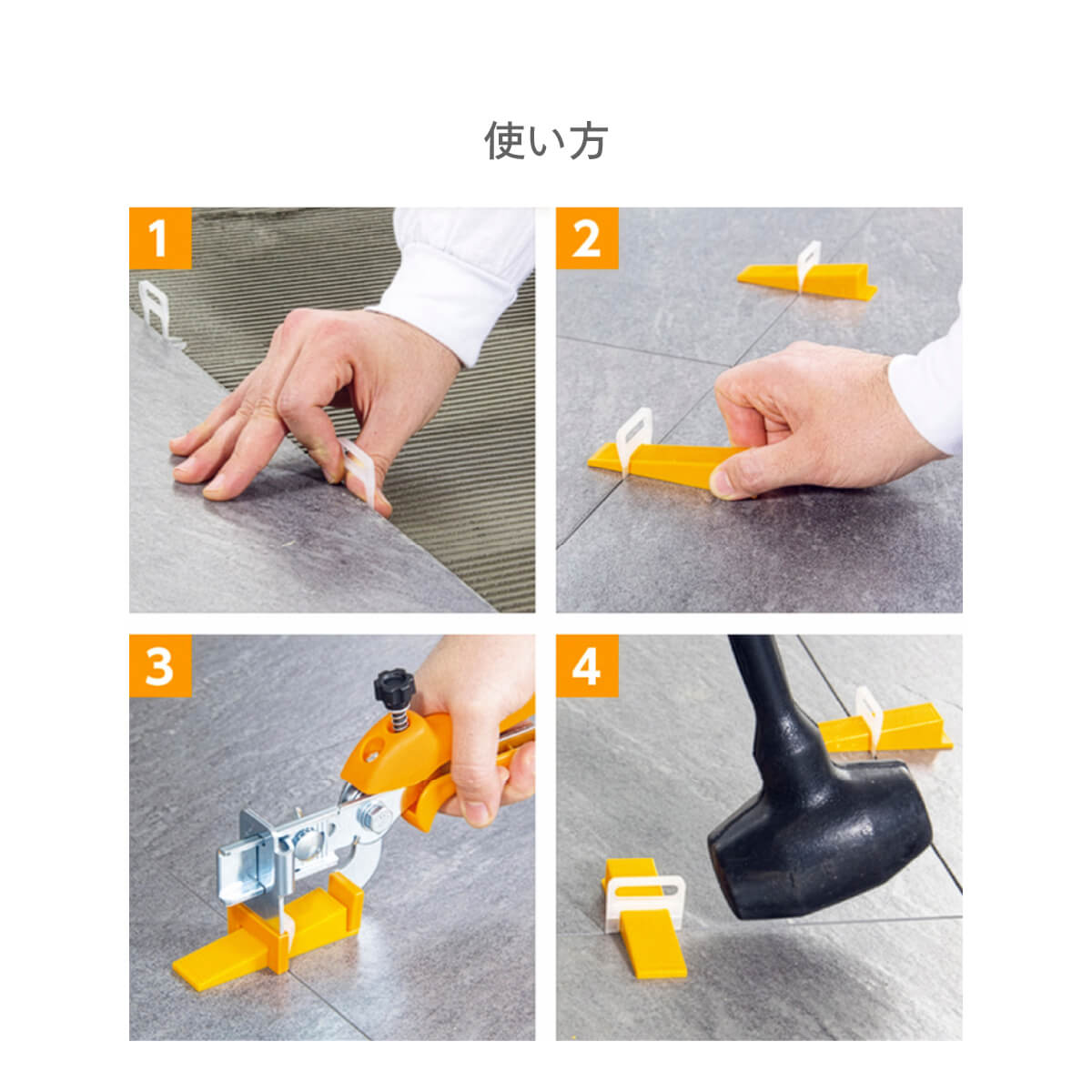 使い方

1

2

3

4