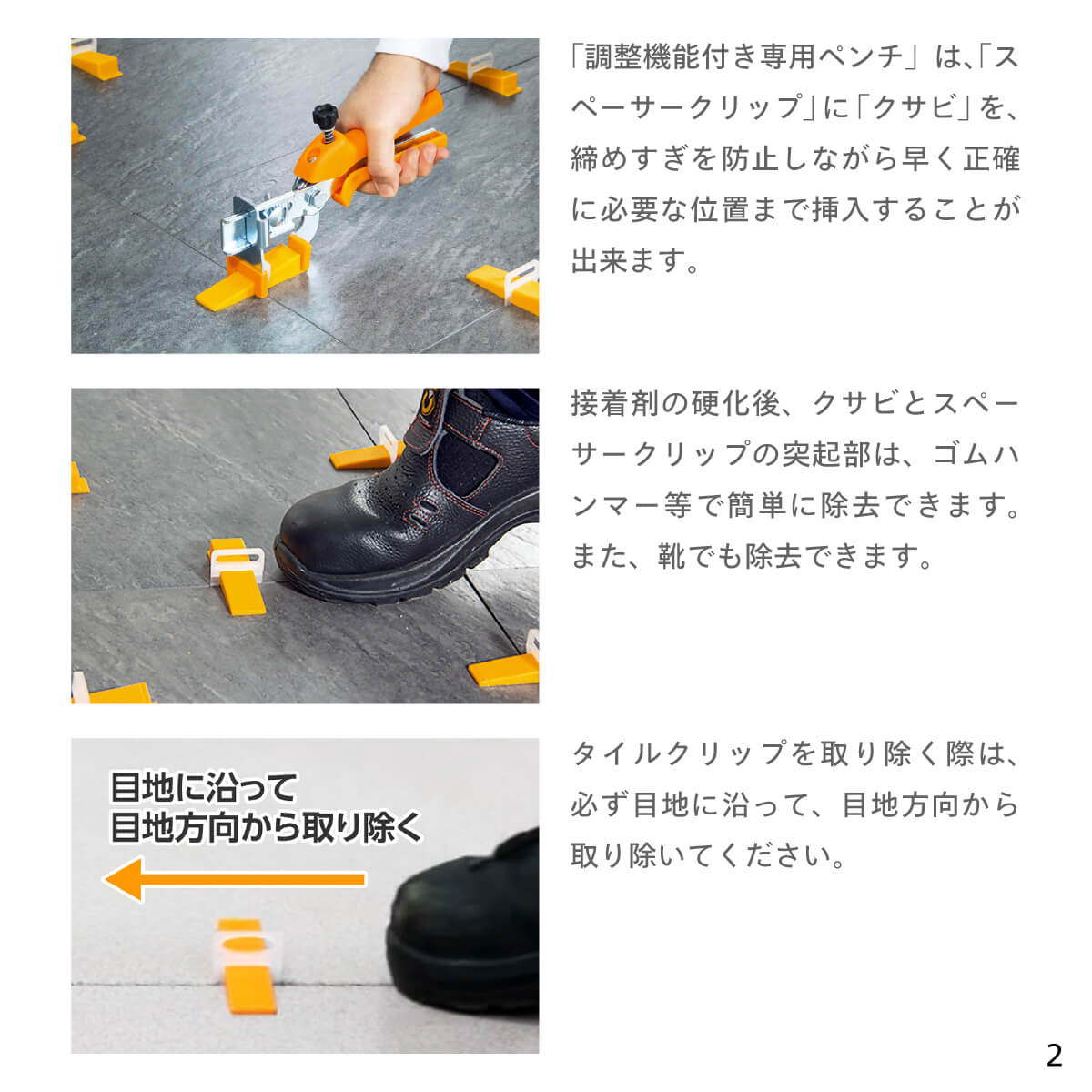 「調整機能付き専用ペンチ」は、「スペーサークリップ」に「クサビ」を、締めすぎを防止しながら早く正確に必要な位置まで挿入することが出来ます。

接着剤の硬化後、クサビとスペーサークリップの突起部は、ゴムハンマー等で簡単に除去できます。また、靴でも除去できます。

目地に沿って
目地方向から取り除く

タイルクリップを取り除く際は、必ず目地に沿って、目地方向から取り除いてください。

2