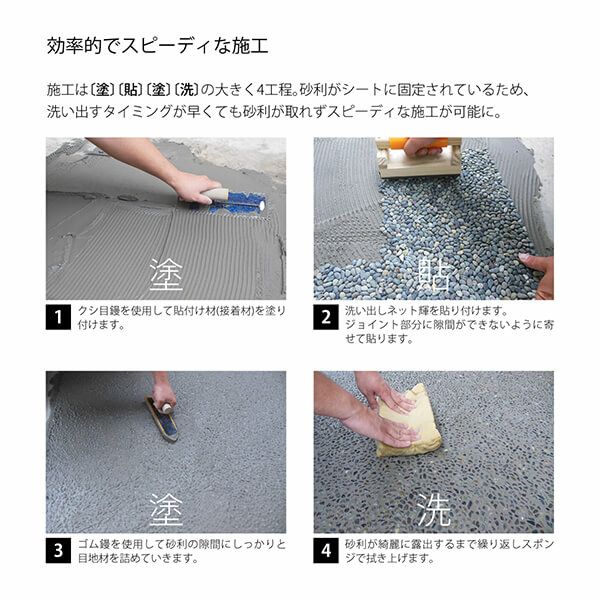 効率的でスピーディな施工

施工は〔塗〕〔貼〕〔塗〕〔洗〕の大きく4工程。砂利がシートに固定されているため、洗い出すタイミングが早くても砂利が取れずスピーディな施工が可能に。

塗

1 クシ目鏝を使用して貼付け材(接着材)を塗り付けます。

貼

2 洗い出しネット輝を貼り付けます。ジョイント部分に隙間ができないように寄せて貼ります。

塗

3 ゴム鏝を使用して砂利の隙間にしっかりと目地材を詰めていきます。

洗

4 砂利が綺麗に露出するまで繰り返しスポンジで拭き上げます。