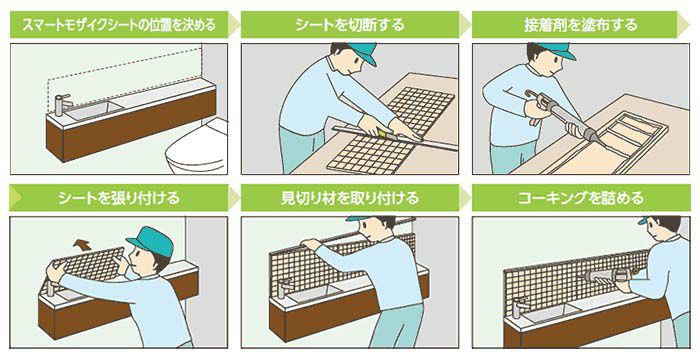 スマートモザイクシートの位置を決める

シートを切断する

接着剤を塗布する

シートを張り付ける

見切り材を取り付ける

コーキングを詰める